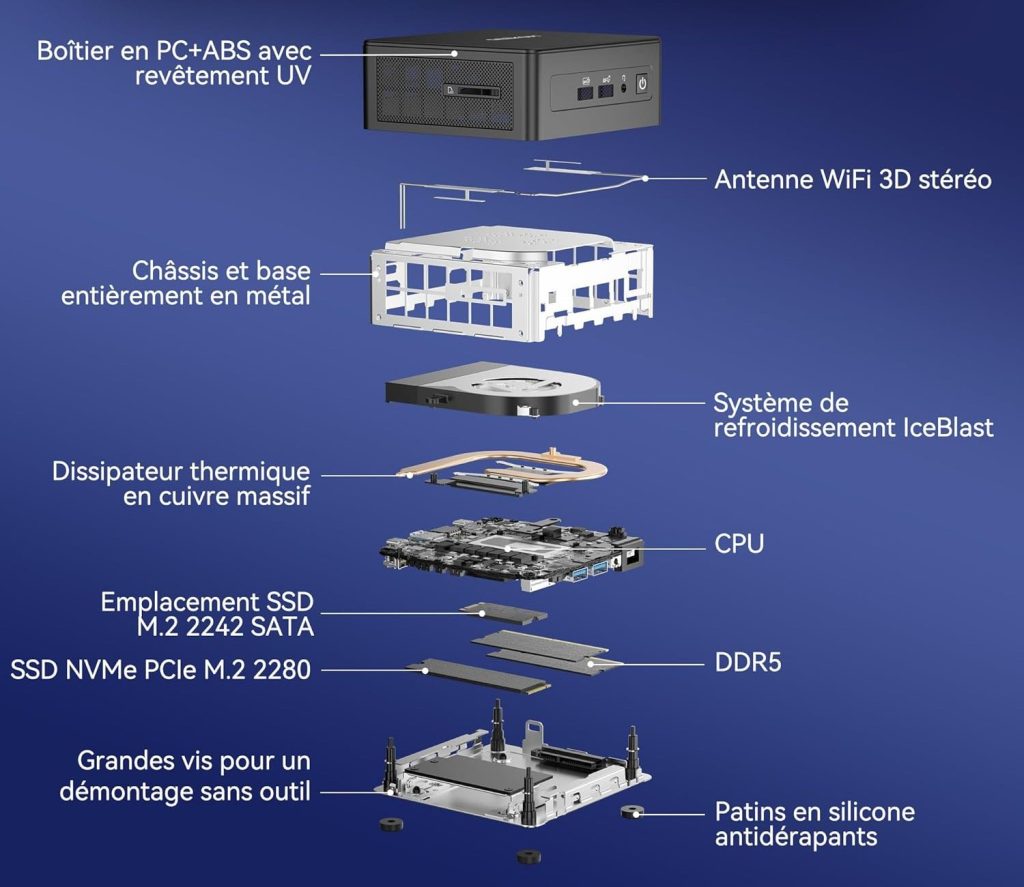 Boîtier en PC+ABS avec revêtement UV

Antenne WiFi 3D stéréo

Châssis et base entièrement en métal

Système de refroidissement IceBlast

Dissipateur thermique en cuivre massif

CPU

Emplacement SSD M.2 2242 SATA

SSD NVMe PCIe M.2 2280

DDR5

Grandes vis pour un démontage sans outil

Patins en silicone antidérapants